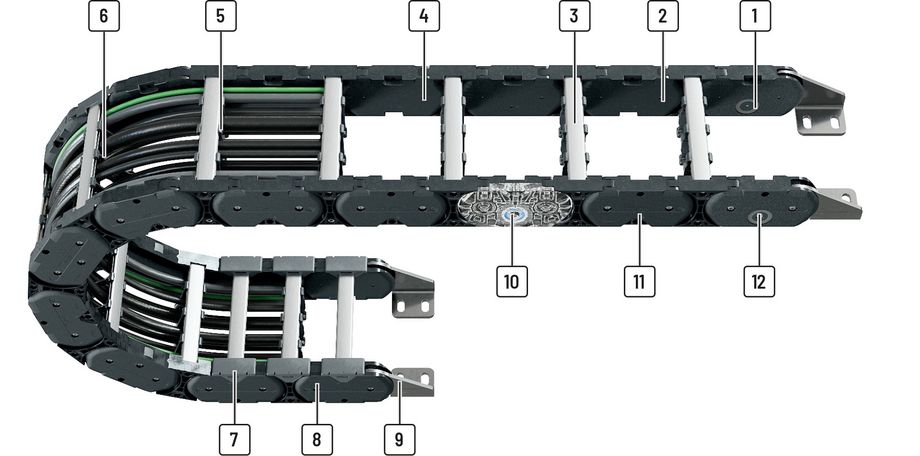 6
5
4
3
2
1
10
11
12
7
8
9