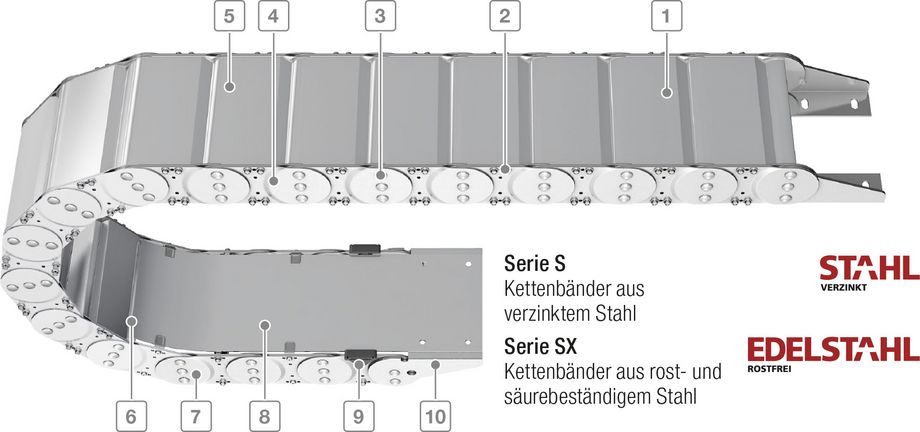 5 4 3 2 1

Serie S
Kettenbänder aus verzinktem Stahl

STAHL
VERZINKT

Serie SX
Kettenbänder aus rost- und säurebeständigem Stahl

EDELSTAHL
ROSTFREI

6 7 8 9 10